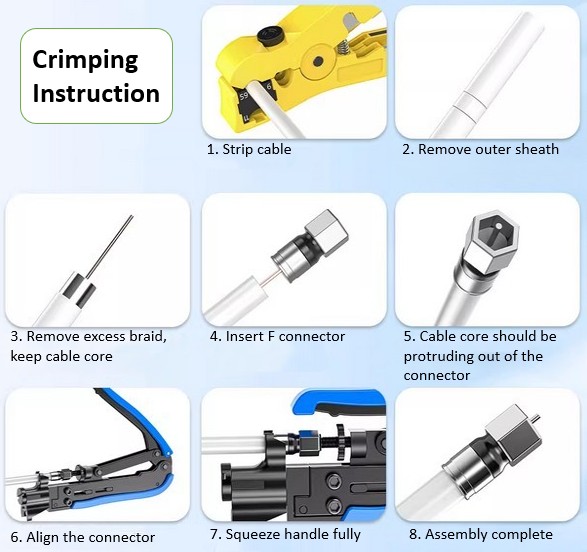 Crimping Instruction

59
6
11

1. Strip cable

2. Remove outer sheath

3. Remove excess braid, keep cable core

4. Insert F connector

5. Cable core should be protruding out of the connector

6. Align the connector

7. Squeeze handle fully

8. Assembly complete